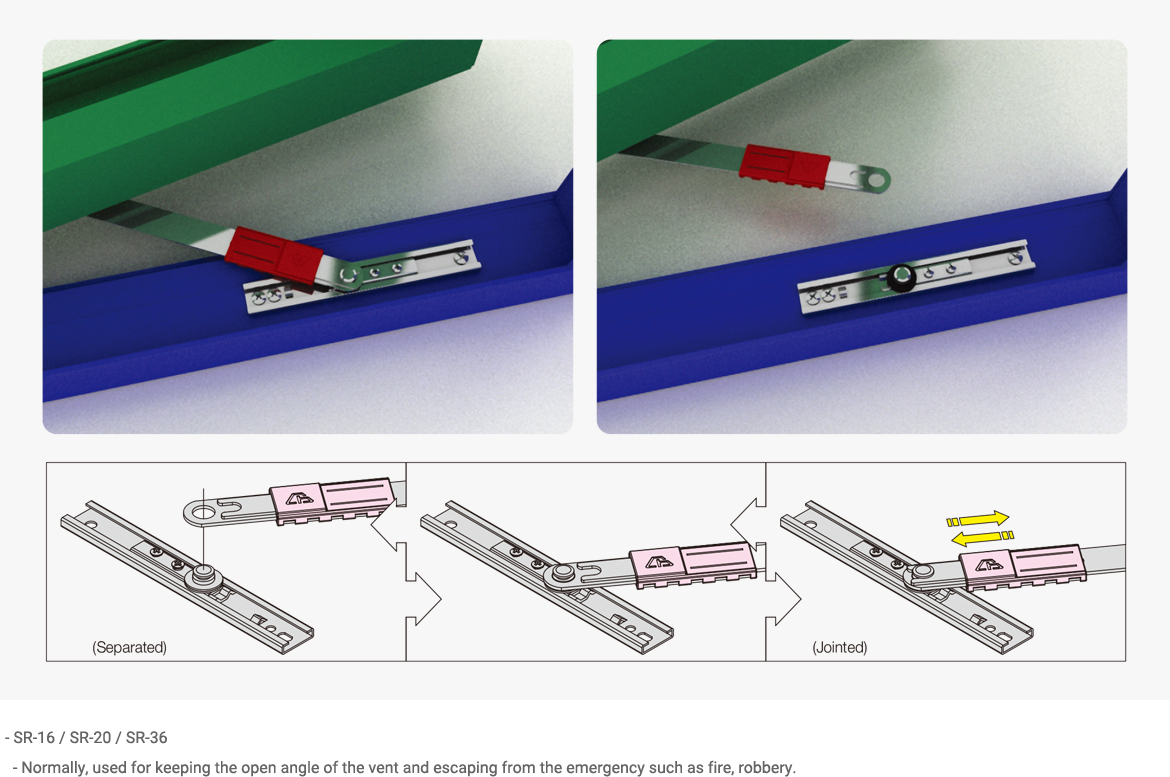 (Separated)

(Jointed)

- SR-16 / SR-20 / SR-36

- Normally, used for keeping the open angle of the vent and escaping from the emergency such as fire, robbery.