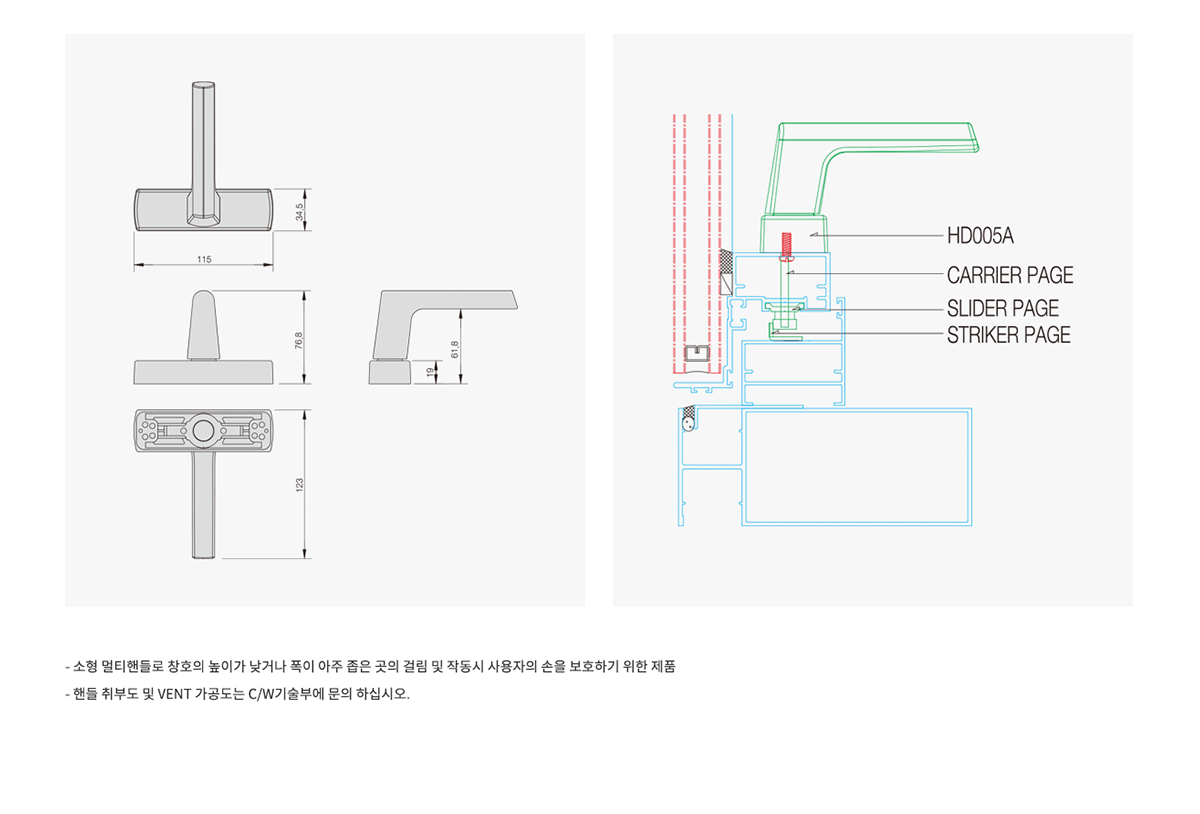 34.5

115

76.8

61.8

19

123

HD005A

CARRIER PAGE

SLIDER PAGE

STRIKER PAGE

- 소형 멀티핸들로 창호의 높이가 낮거나 폭이 아주 좁은 곳의 걸림 및 작동시 사용자의 손을 보호하기 위한 제품

- 핸들 취부도 및 VENT 가공도는 C/W기술부에 문의 하십시오.